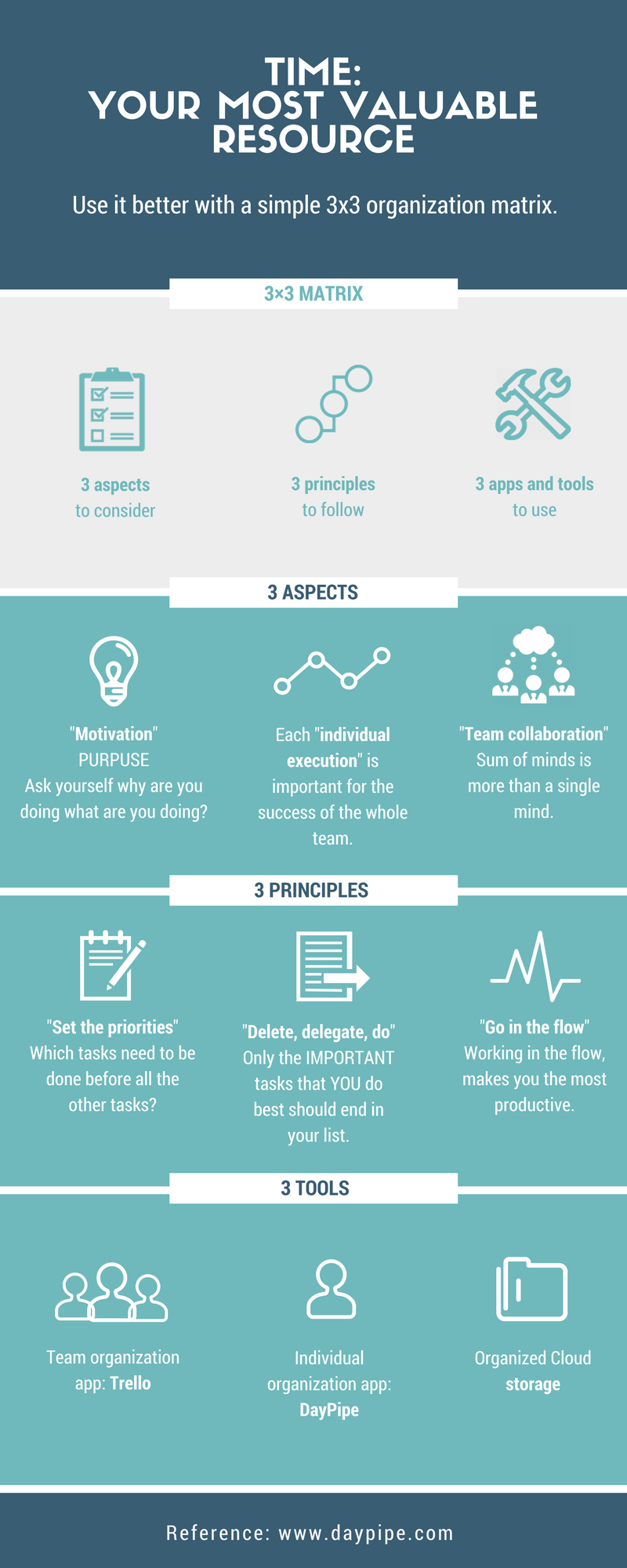 TIME:
YOUR MOST VALUABLE RESOURCE

Use it better with a simple 3x3 organization matrix.

3×3 MATRIX

3 aspects
to consider

3 principles
to follow

3 apps and tools
to use

3 ASPECTS

"Motivation"
PURPUSE
Ask yourself why are you doing what are you doing?

Each "individual execution" is important for the success of the whole team.

"Team collaboration"
Sum of minds is more than a single mind.

3 PRINCIPLES

"Set the priorities"
Which tasks need to be done before all the other tasks?

"Delete, delegate, do"
Only the IMPORTANT tasks that YOU do best should end in your list.

"Go in the flow"
Working in the flow, makes you the most productive.

3 TOOLS

Team organization app: Trello

Individual organization app: DayPipe

Organized Cloud storage

Reference: www.daypipe.com