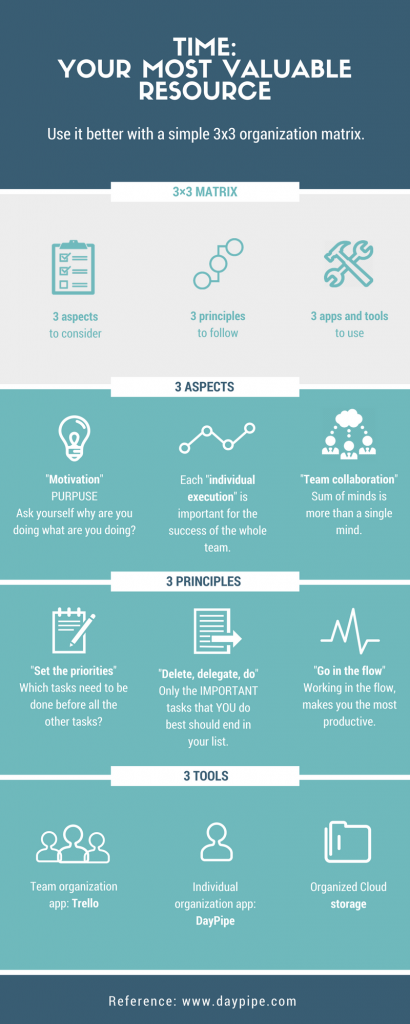 TIME:
YOUR MOST VALUABLE RESOURCE

Use it better with a simple 3x3 organization matrix.

3×3 MATRIX

3 aspects to consider

3 principles to follow

3 apps and tools to use

3 ASPECTS

"Motivation"
PURPUSE
Ask yourself why are you doing what are you doing?

Each "individual execution" is important for the success of the whole team.

"Team collaboration"
Sum of minds is more than a single mind.

3 PRINCIPLES

"Set the priorities"
Which tasks need to be done before all the other tasks?

"Delete, delegate, do"
Only the IMPORTANT tasks that YOU do best should end in your list.

"Go in the flow"
Working in the flow, makes you the most productive.

3 TOOLS

Team organization app: Trello

Individual organization app: DayPipe

Organized Cloud storage

Reference: www.daypipe.com